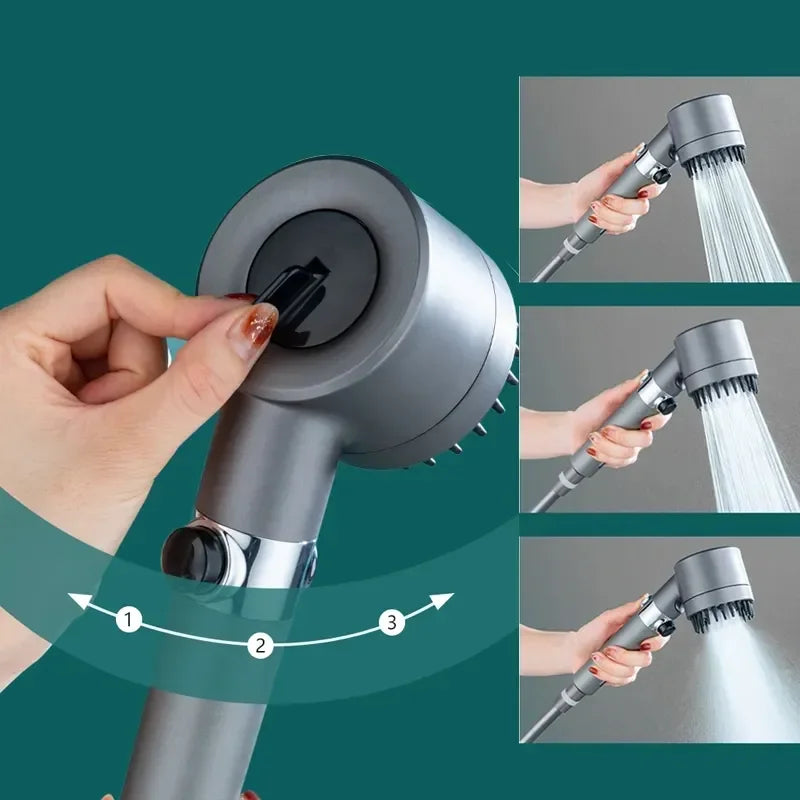 1
2
3